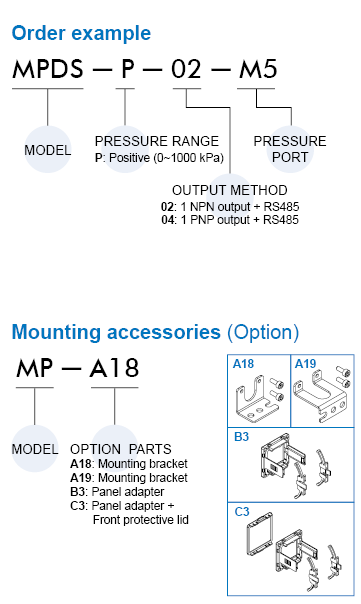 Order example

MPDS — P — 02 — M5

MODEL

PRESSURE RANGE
P: Positive (0~1000 kPa)

PRESSURE PORT

OUTPUT METHOD
02: 1 NPN output + RS485
04: 1 PNP output + RS485

Mounting accessories (Option)

MP — A18

MODEL

OPTION PARTS
A18: Mounting bracket
A19: Mounting bracket
B3: Panel adapter
C3: Panel adapter + Front protective lid

A18

A19

B3

C3