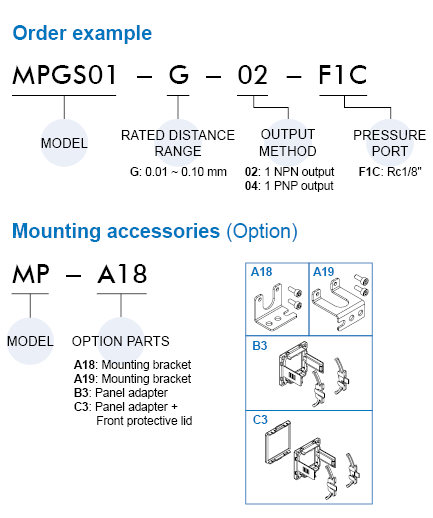 Order example

MPGS01 – G – 02 – F1C

MODEL

RATED DISTANCE RANGE
G: 0.01 ~ 0.10 mm

OUTPUT METHOD
02: 1 NPN output
04: 1 PNP output

PRESSURE PORT
F1C: Rc1/8"

Mounting accessories (Option)

MP – A18

MODEL

OPTION PARTS
A18: Mounting bracket
A19: Mounting bracket
B3: Panel adapter
C3: Panel adapter + Front protective lid

A18
A19
B3
C3