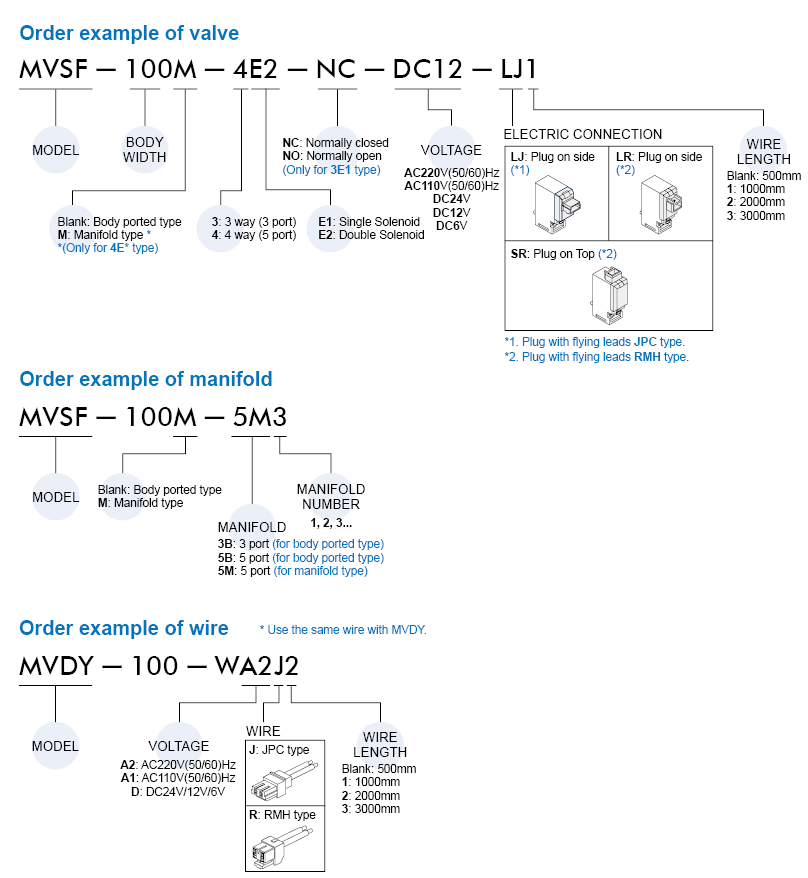 Order example of valve

MVSF — 100M — 4E2 — NC — DC12 — LJ1

MODEL

BODY WIDTH

Blank: Body ported type
M: Manifold type *
*(Only for 4E* type)

3: 3 way (3 port)
4: 4 way (5 port)

E1: Single Solenoid
E2: Double Solenoid

NC: Normally closed
NO: Normally open
(Only for 3E1 type)

VOLTAGE
AC220V(50/60)Hz
AC110V(50/60)Hz
DC24V
DC12V
DC6V

ELECTRIC CONNECTION

LJ: Plug on side (*1)

LR: Plug on side (*2)

SR: Plug on Top (*2)

*1. Plug with flying leads JPC type.
*2. Plug with flying leads RMH type.

WIRE LENGTH
Blank: 500mm
1: 1000mm
2: 2000mm
3: 3000mm

Order example of manifold

MVSF — 100M — 5M3

MODEL

Blank: Body ported type
M: Manifold type

MANIFOLD
3B: 3 port (for body ported type)
5B: 5 port (for body ported type)
5M: 5 port (for manifold type)

MANIFOLD NUMBER
1, 2, 3...

Order example of wire

* Use the same wire with MVDY.

MVDY — 100 — WA2J2

MODEL

VOLTAGE
A2: AC220V(50/60)Hz
A1: AC110V(50/60)Hz
D: DC24V/12V/6V

WIRE
J: JPC type
R: RMH type

WIRE LENGTH
Blank: 500mm
1: 1000mm
2: 2000mm
3: 3000mm